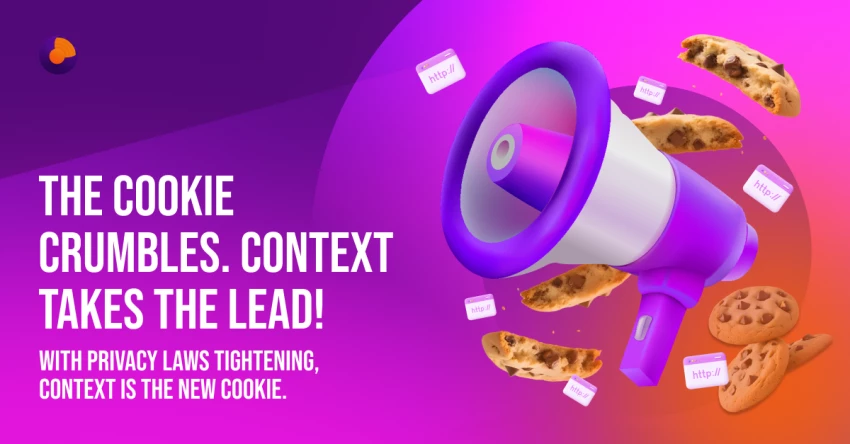 THE COOKIE CRUMBLES. CONTEXT TAKES THE LEAD!

WITH PRIVACY LAWS TIGHTENING, CONTEXT IS THE NEW COOKIE.

http://

http://

http://

http://

http://

http://