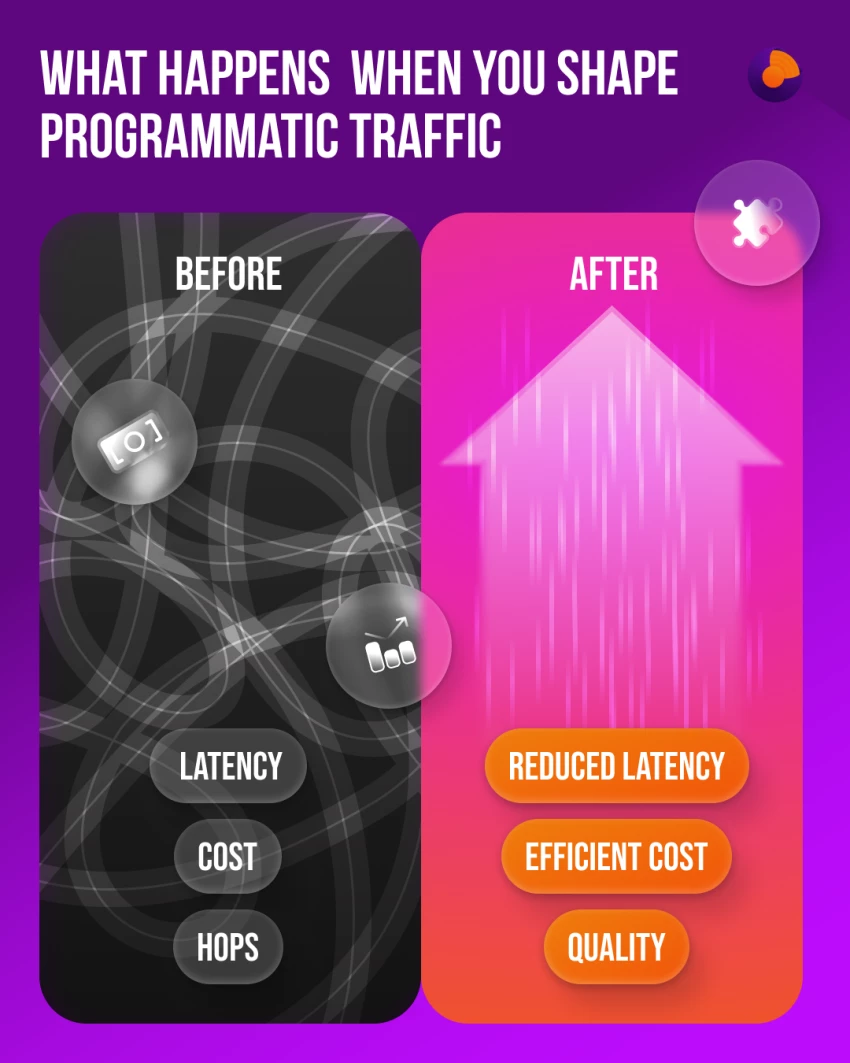 WHAT HAPPENS WHEN YOU SHAPE PROGRAMMATIC TRAFFIC

BEFORE

LATENCY

COST

HOPS

AFTER

REDUCED LATENCY

EFFICIENT COST

QUALITY