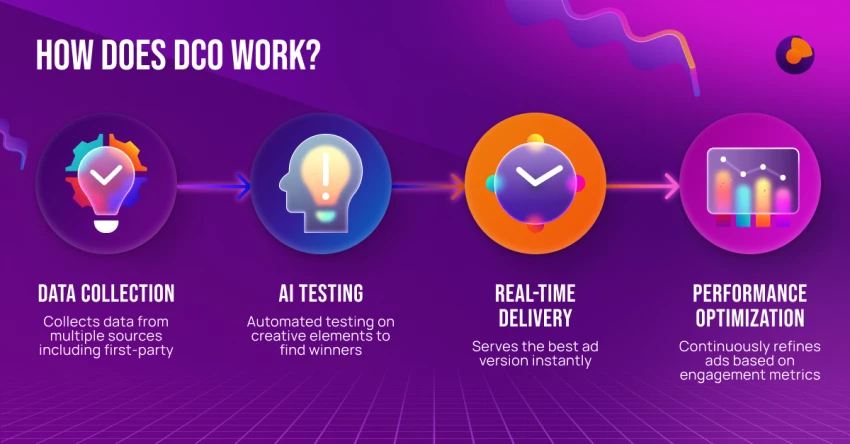 HOW DOES DCO WORK?

DATA COLLECTION
Collects data from multiple sources including first-party

AI TESTING
Automated testing on creative elements to find winners

REAL-TIME DELIVERY
Serves the best ad version instantly

PERFORMANCE OPTIMIZATION
Continuously refines ads based on engagement metrics