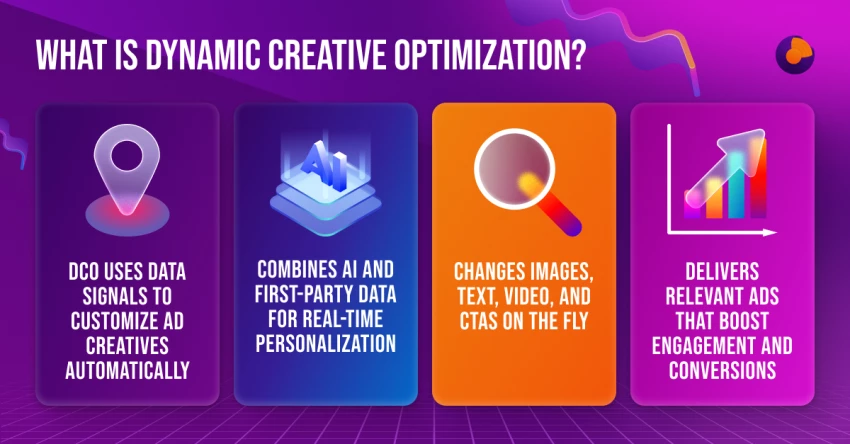 WHAT IS DYNAMIC CREATIVE OPTIMIZATION?

AI

DCO USES DATA SIGNALS TO CUSTOMIZE AD CREATIVES AUTOMATICALLY

COMBINES AI AND FIRST-PARTY DATA FOR REAL-TIME PERSONALIZATION

CHANGES IMAGES, TEXT, VIDEO, AND CTAS ON THE FLY

DELIVERS RELEVANT ADS THAT BOOST ENGAGEMENT AND CONVERSIONS