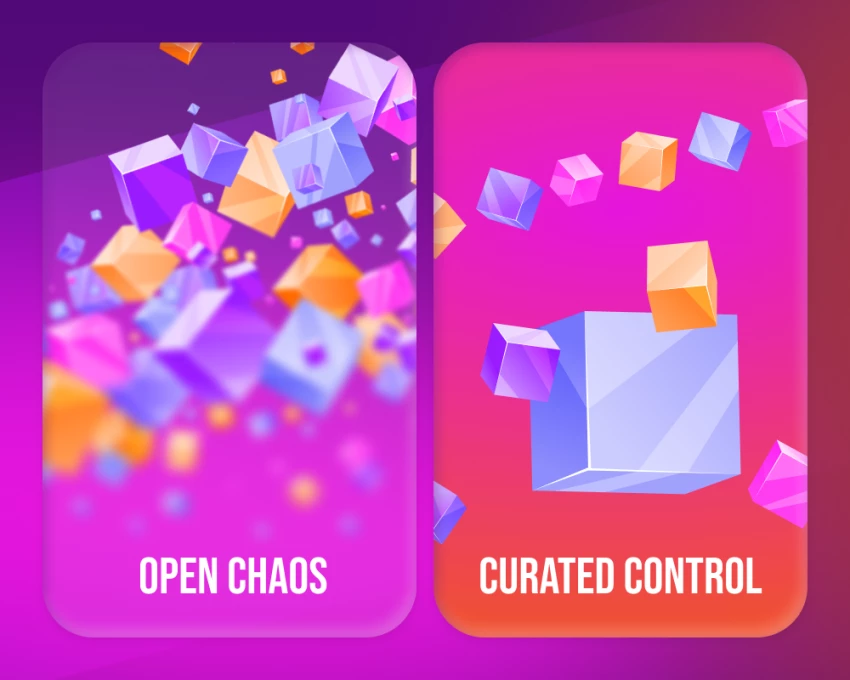 OPEN CHAOS

CURATED CONTROL